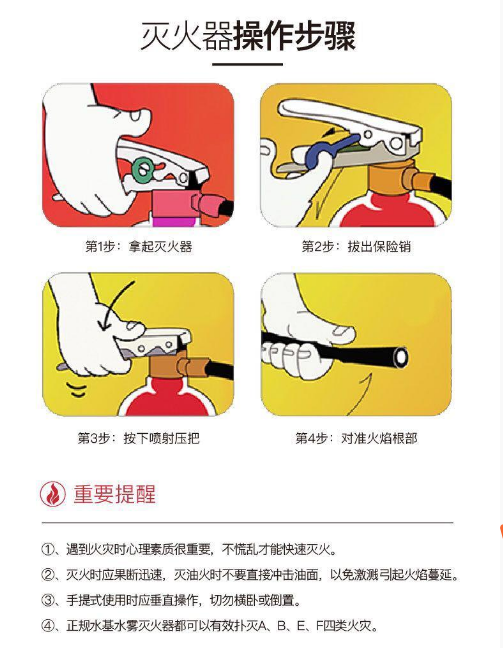 灭火器操作步骤

第1步：拿起灭火器

第2步：拔出保险销

第3步：按下喷射压把

第4步：对准火焰根部

重要提醒

①、遇到火灾时心理素质很重要，不慌乱才能快速灭火。

②、灭火时应果断迅速，灭油火时不要直接冲击油面，以免激溅引起火焰蔓延。

③、手提式使用时应垂直操作，切勿横卧或倒置。

④、正规水基水雾灭火器都可以有效扑灭A、B、E、F四类火灾。